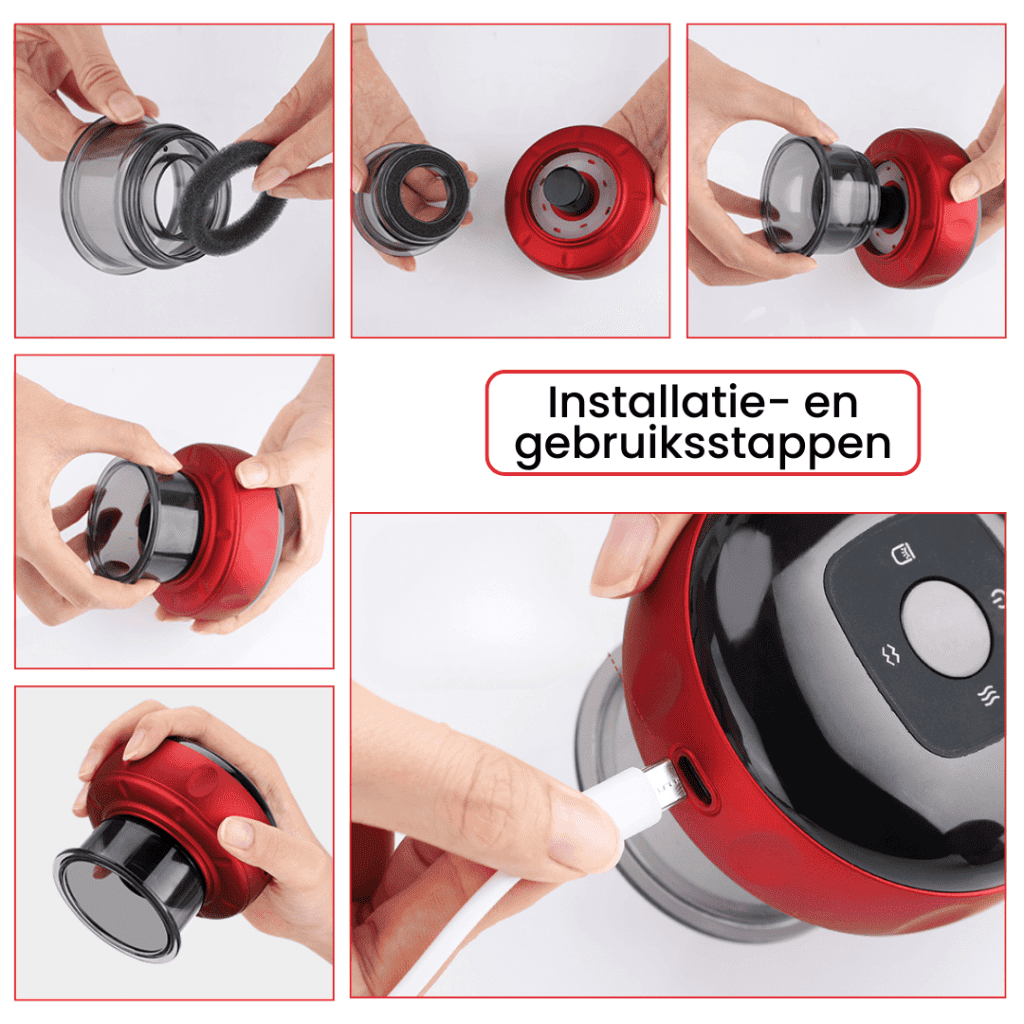 Installatie- en gebruiksstappen