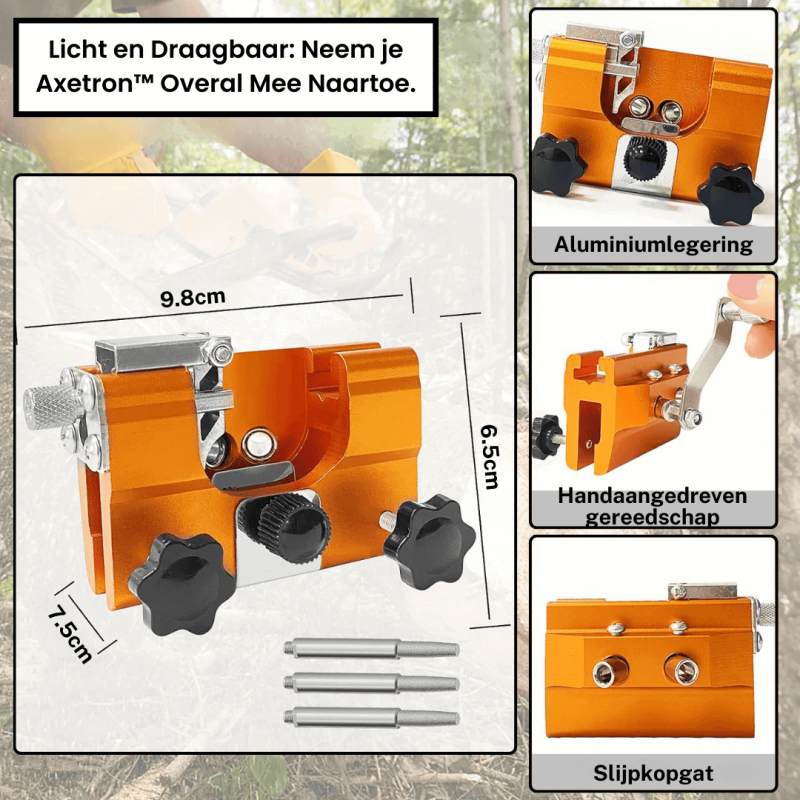 Licht en Draagbaar: Neem je Axetron™ Overal Mee Naartoe.

9.8cm

6.5cm

7.5cm

Aluminiumlegering

Handaangedreven gereedschap

Slijpkopgat