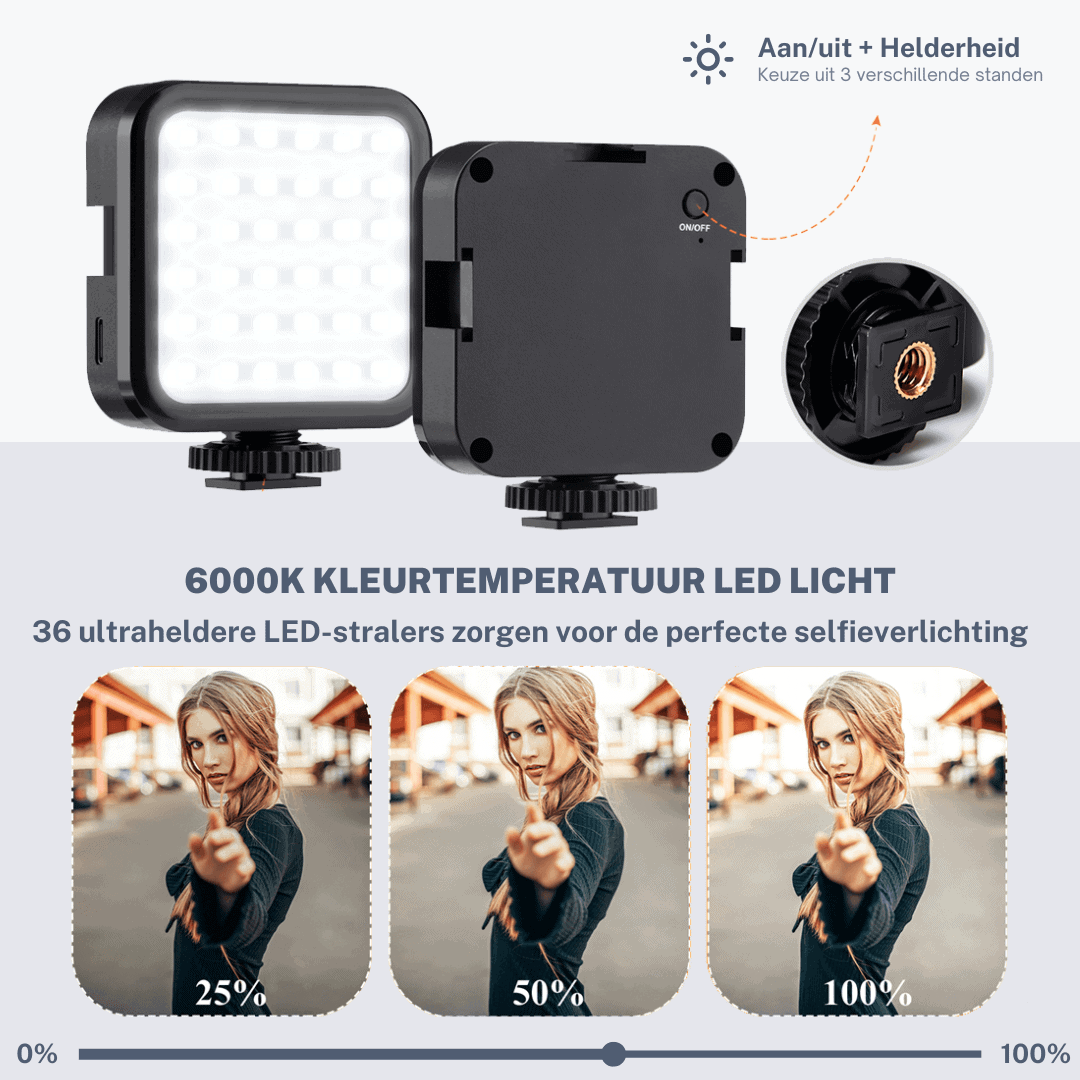 Aan/uit + Helderheid
Keuze uit 3 verschillende standen

ON/OFF

6000K KLEURTEMPERATUUR LED LICHT
36 ultraheldere LED-stralers zorgen voor de perfecte selfieverlichting

25%

50%

100%

0%

100%