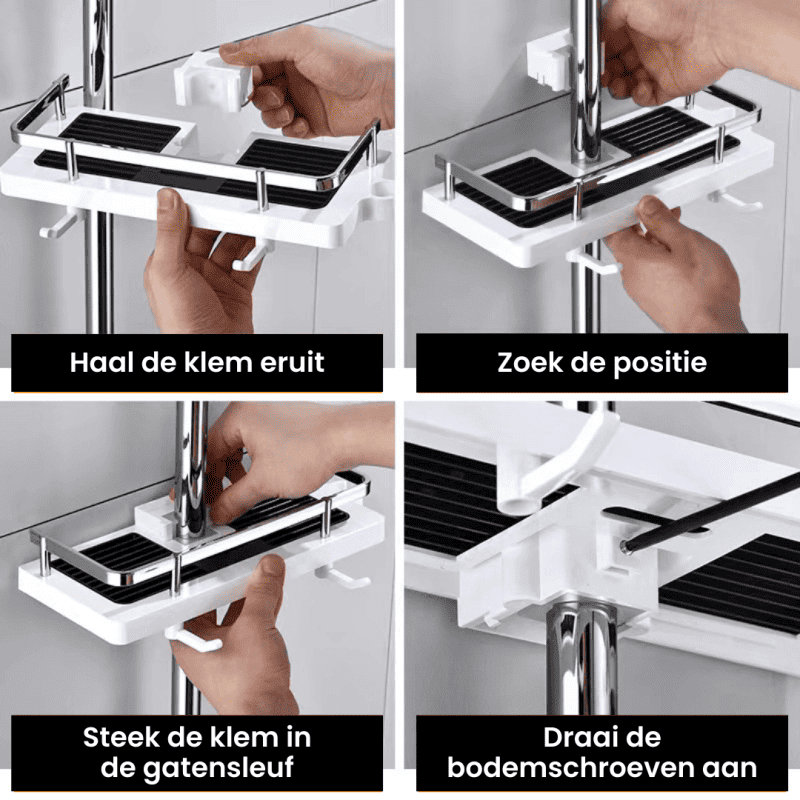 Haal de klem eruit

Zoek de positie

Steek de klem in de gatensleuf

Draai de bodemschroeven aan