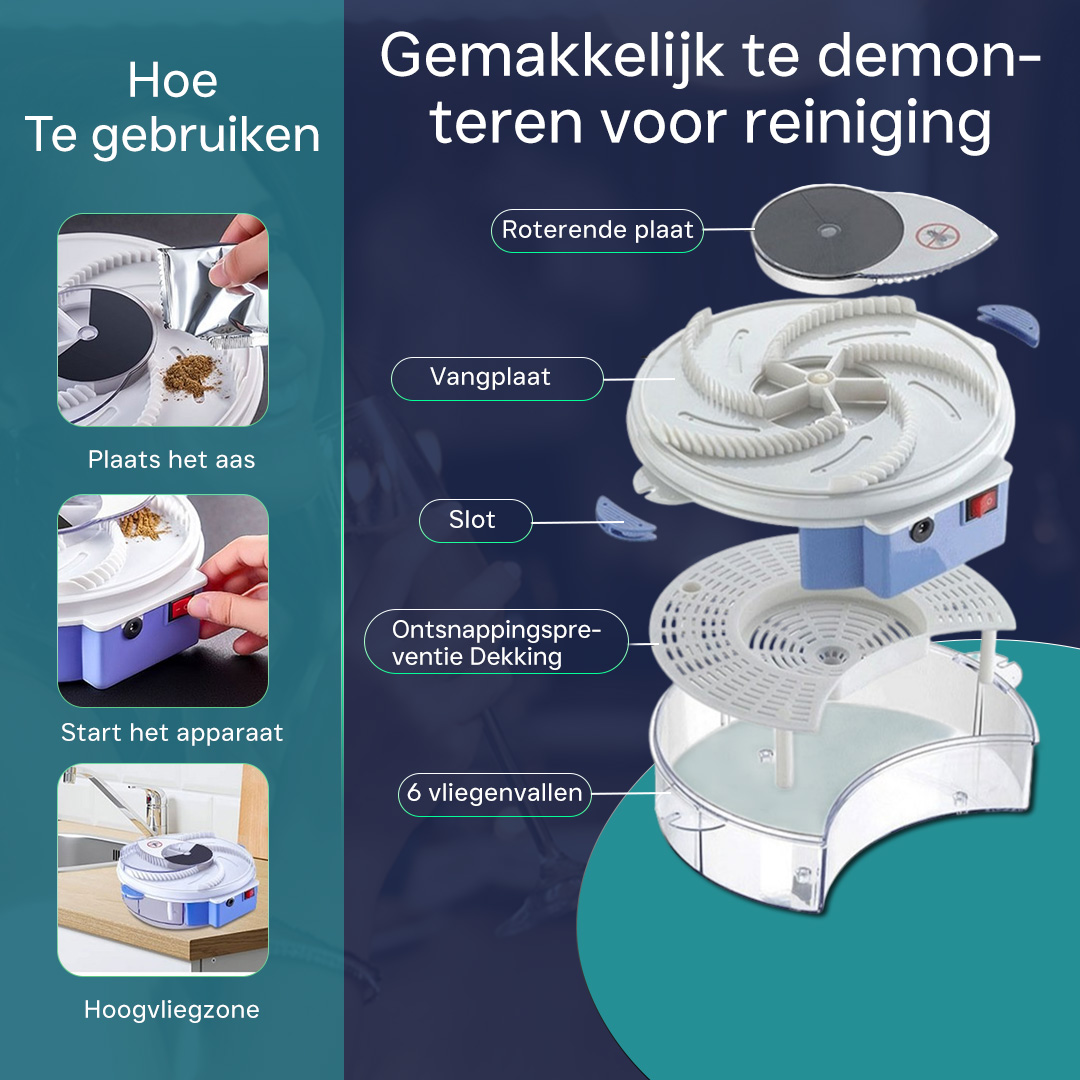 Hoe
Te gebruiken

Plaats het aas

Start het apparaat

Hoogvliegzone

Gemakkelijk te demonteren voor reiniging

Roterende plaat

Vangplaat

Slot

Ontsnappingspreventie Dekking

6 vliegenvallen