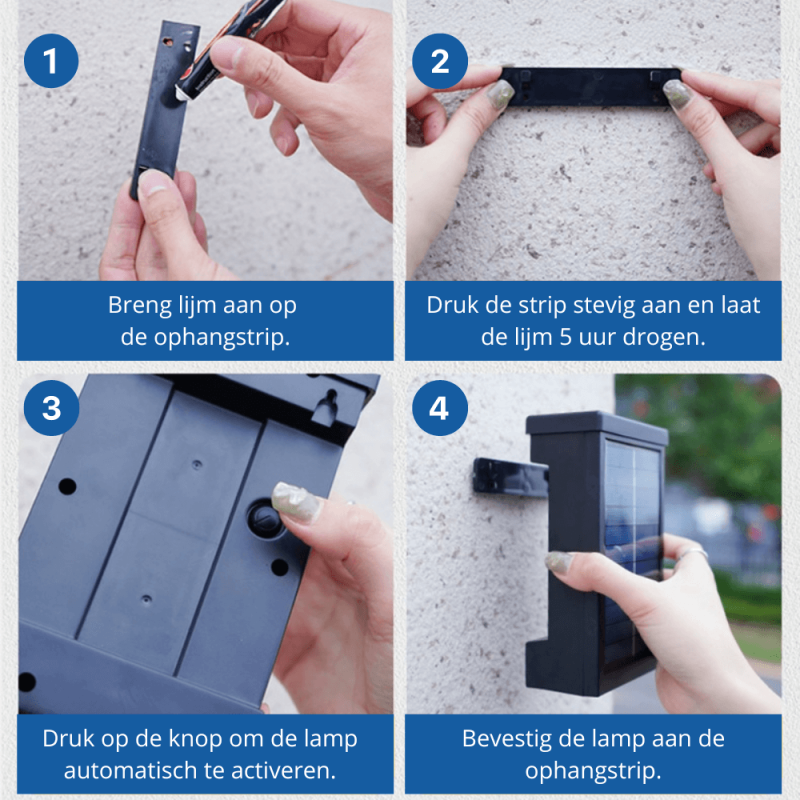 1

Breng lijm aan op de ophangstrip.

2

Druk de strip stevig aan en laat de lijm 5 uur drogen.

3

Druk op de knop om de lamp automatisch te activeren.

4

Bevestig de lamp aan de ophangstrip.