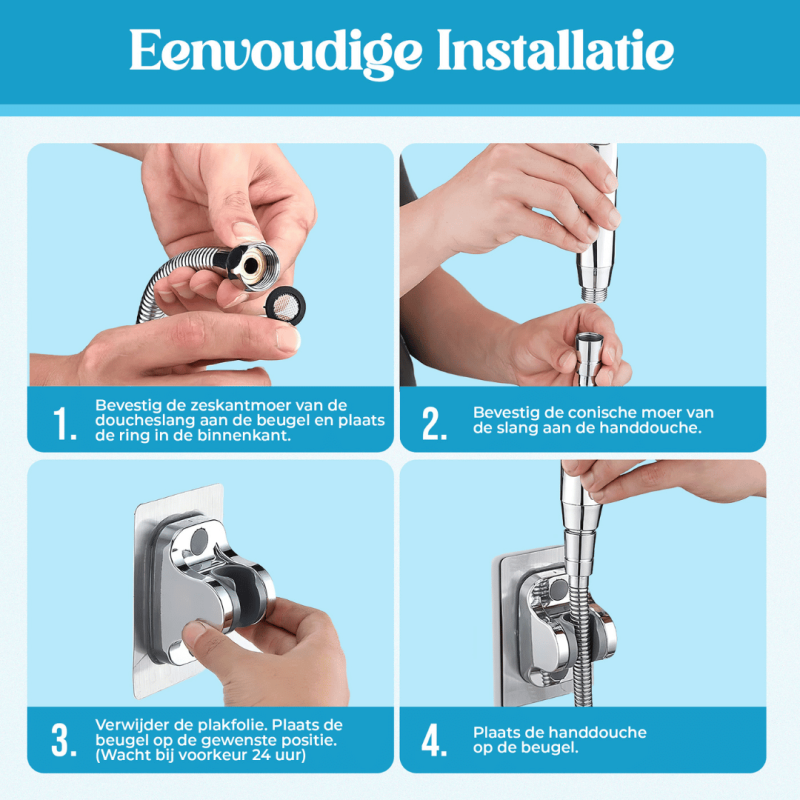 Eenvoudige Installatie

1. Bevestig de zeskantmoer van de doucheslang aan de beugel en plaats de ring in de binnenkant.

2. Bevestig de conische moer van de slang aan de handdouche.

3. Verwijder de plakfolie. Plaats de beugel op de gewenste positie. (Wacht bij voorkeur 24 uur)

4. Plaats de handdouche op de beugel.