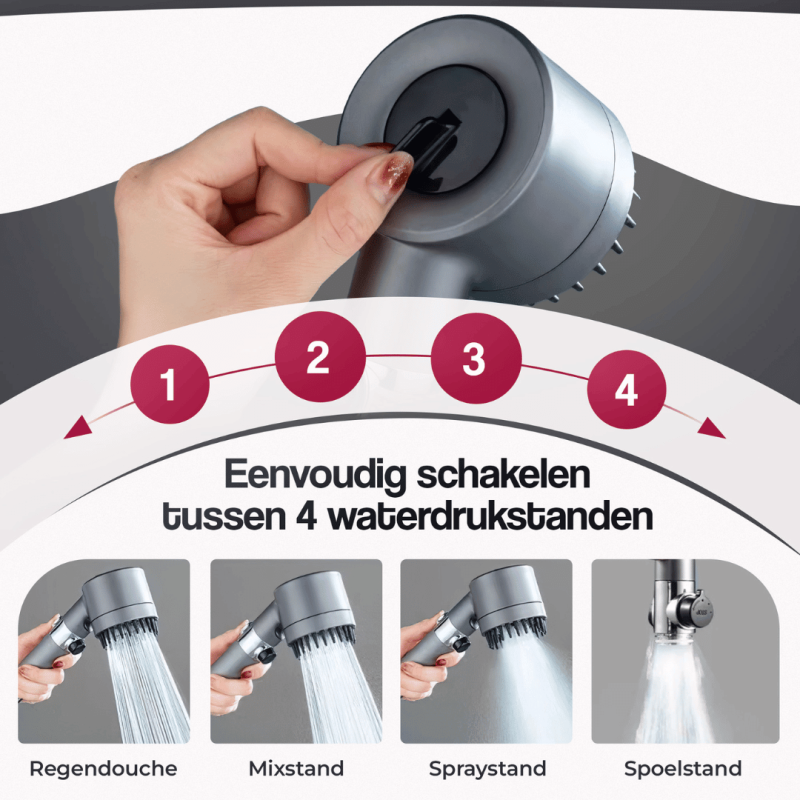 1 2 3 4

Eenvoudig schakelen tussen 4 waterdrukstanden

Regendouche

Mixstand

Spraystand

Spoelstand