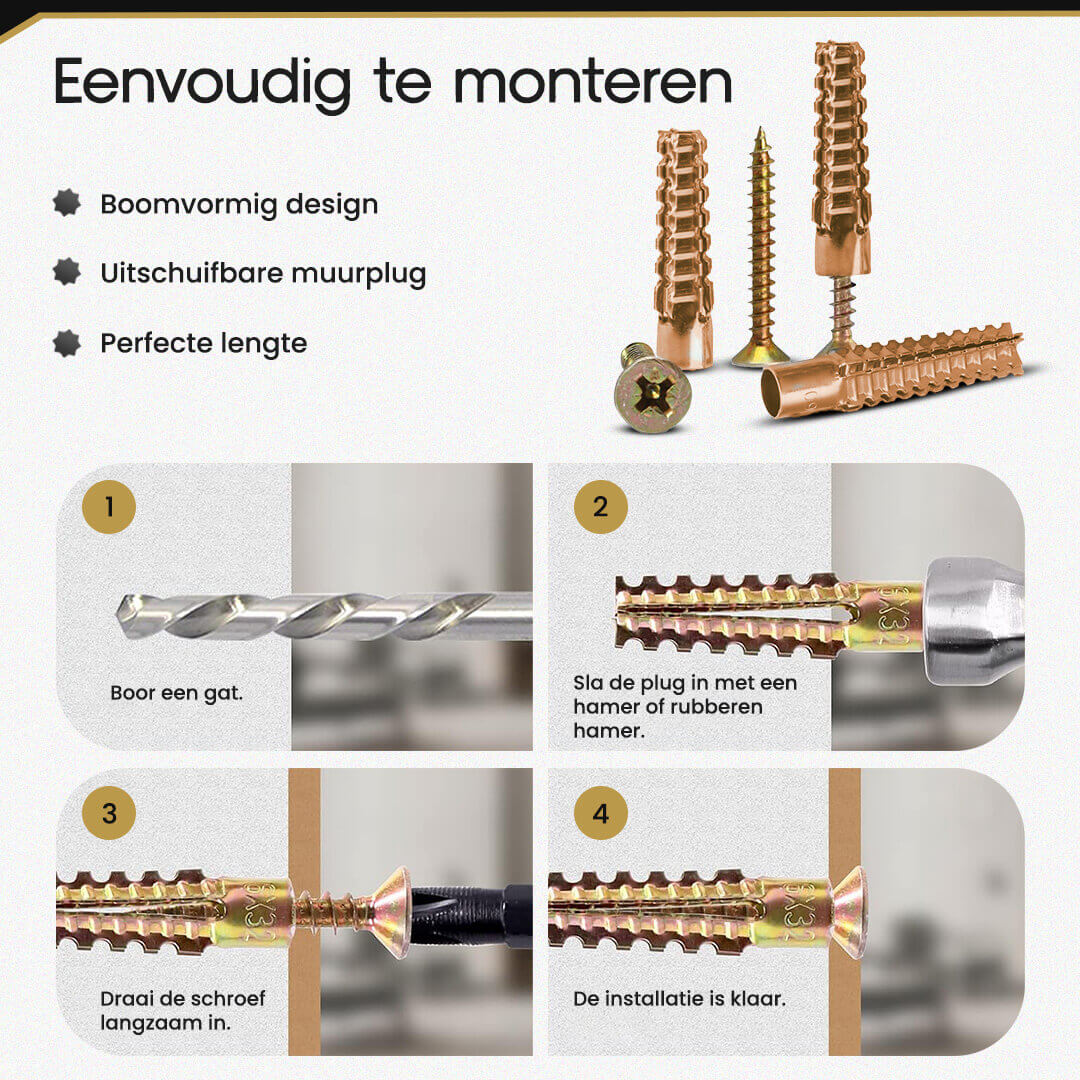 Eenvoudig te monteren

Boomvormig design

Uitschuifbare muurplug

Perfecte lengte

1

Boor een gat.

2

6X32

Sla de plug in met een hamer of rubberen hamer.

3

6X32

Draai de schroef langzaam in.

4

6X32

De installatie is klaar.